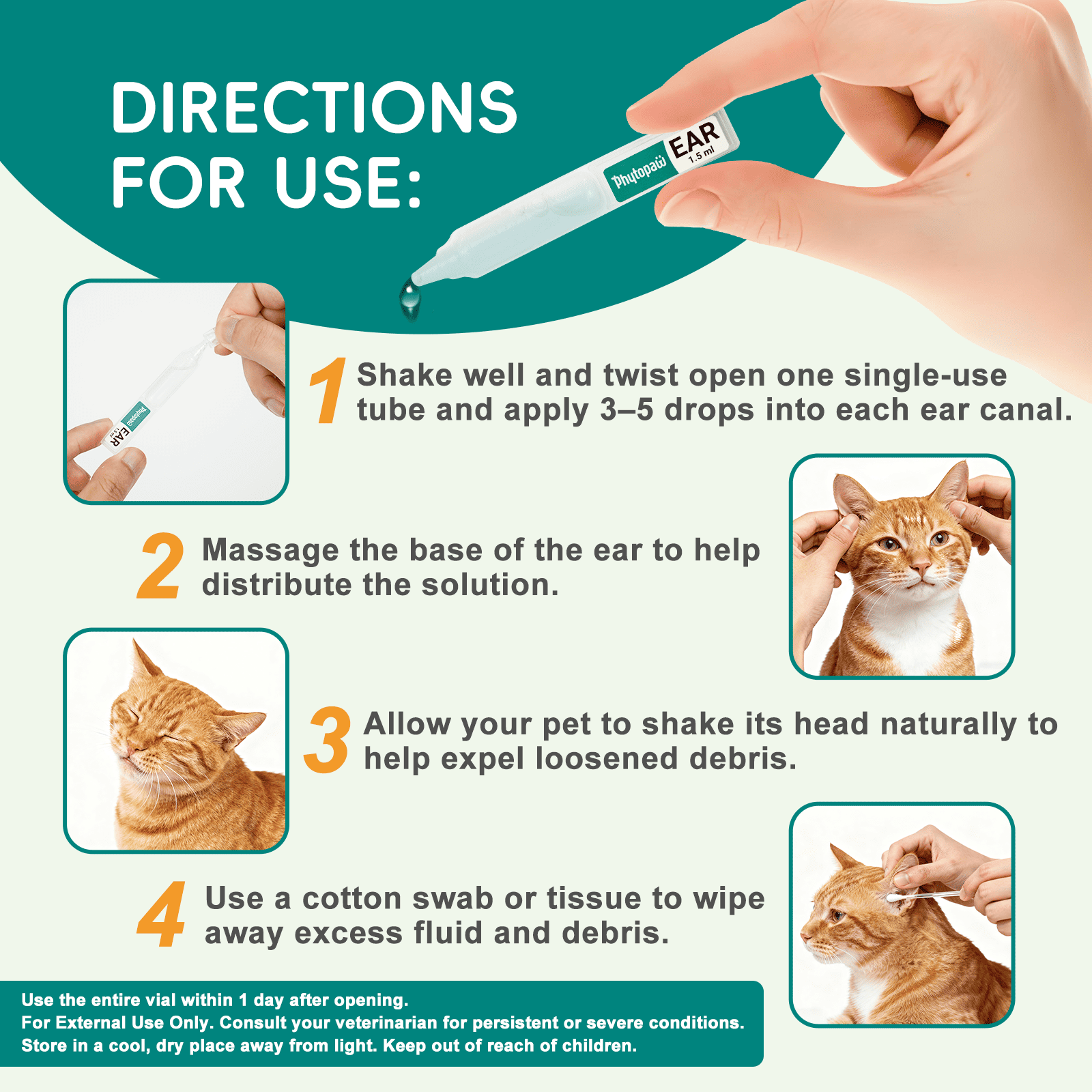 DIRECTIONS FOR USE:

Phytopaw EAR 1.5 ml

Phytopaw EAR 1.5 ml

1 Shake well and twist open one single-use tube and apply 3–5 drops into each ear canal.

2 Massage the base of the ear to help distribute the solution.

3 Allow your pet to shake its head naturally to help expel loosened debris.

4 Use a cotton swab or tissue to wipe away excess fluid and debris.

Use the entire vial within 1 day after opening.
For External Use Only. Consult your veterinarian for persistent or severe conditions.
Store in a cool, dry place away from light. Keep out of reach of children.